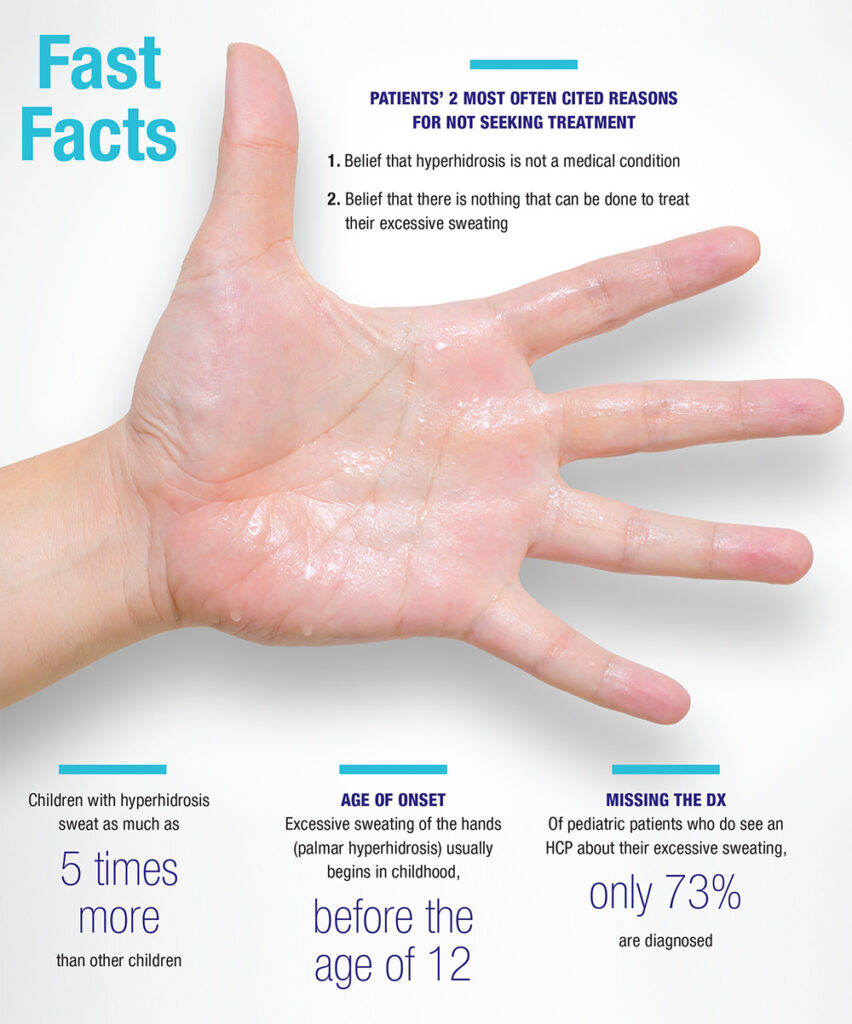 Fast Facts

PATIENTS' 2 MOST OFTEN CITED REASONS FOR NOT SEEKING TREATMENT

1. Belief that hyperhidrosis is not a medical condition

2. Belief that there is nothing that can be done to treat their excessive sweating

Children with hyperhidrosis sweat as much as

5 times more

than other children

AGE OF ONSET

Excessive sweating of the hands (palmar hyperhidrosis) usually begins in childhood,

before the age of 12

MISSING THE DX

Of pediatric patients who do see an HCP about their excessive sweating,

only 73%

are diagnosed